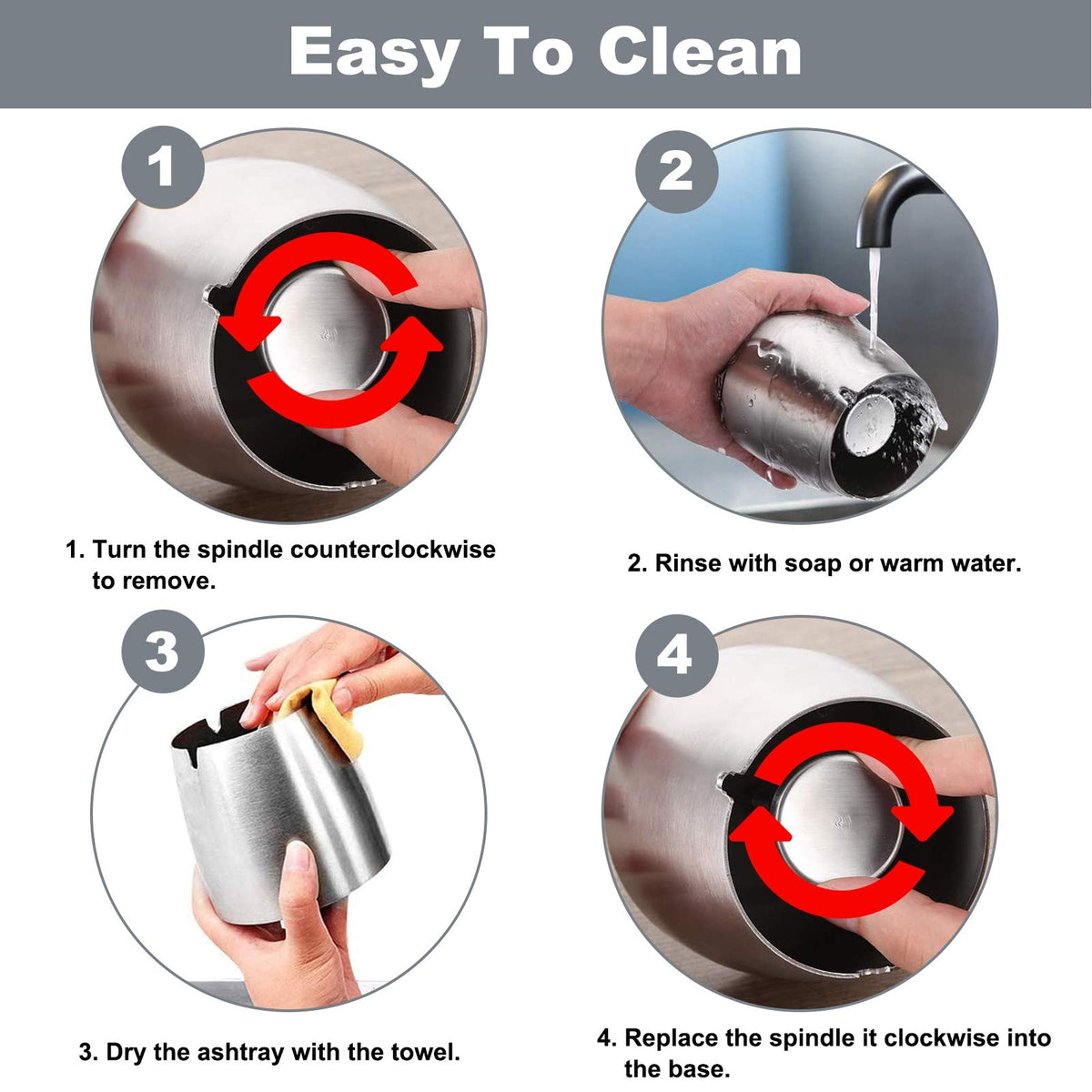 Easy To Clean

1

1. Turn the spindle counterclockwise to remove.

2

2. Rinse with soap or warm water.

3

3. Dry the ashtray with the towel.

4

4. Replace the spindle it clockwise into the base.