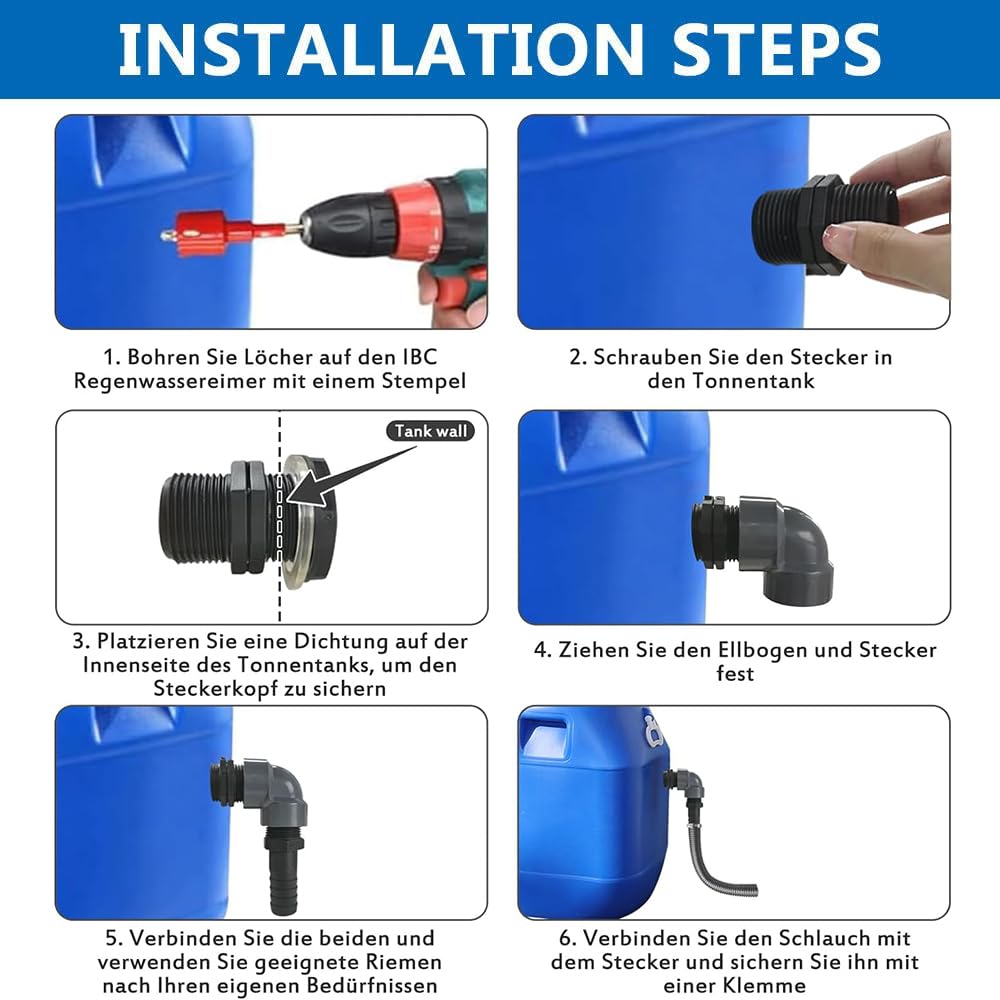 INSTALLATION STEPS

1. Bohren Sie Löcher auf den IBC Regenwassereimer mit einem Stempel

2. Schrauben Sie den Stecker in den Tonnentank

Tank wall

3. Platzieren Sie eine Dichtung auf der Innenseite des Tonnentanks, um den Steckerkopf zu sichern

4. Ziehen Sie den Ellbogen und Stecker fest

5. Verbinden Sie die beiden und verwenden Sie geeignete Riemen nach Ihren eigenen Bedürfnissen

6. Verbinden Sie den Schlauch mit dem Stecker und sichern Sie ihn mit einer Klemme