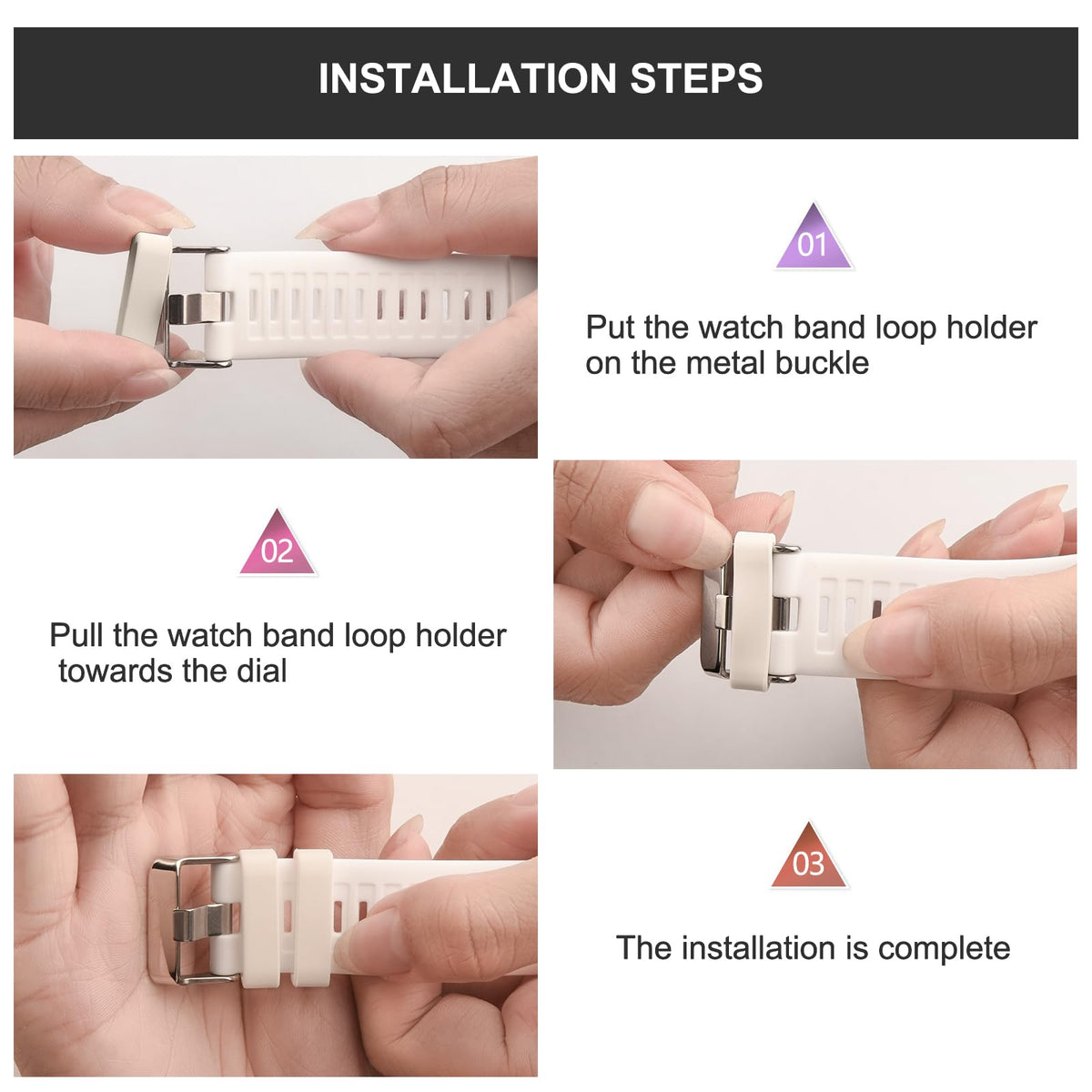 INSTALLATION STEPS

01

Put the watch band loop holder on the metal buckle

02

Pull the watch band loop holder towards the dial

03

The installation is complete