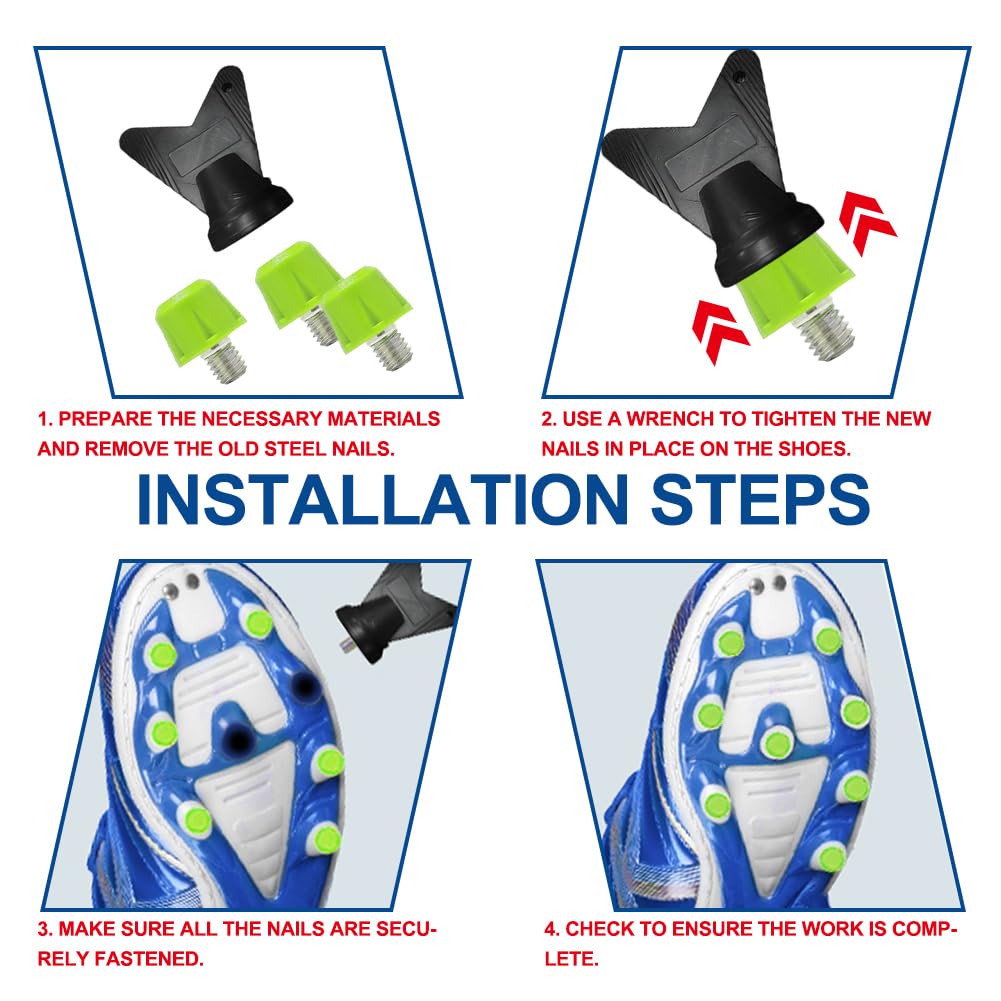 1. PREPARE THE NECESSARY MATERIALS AND REMOVE THE OLD STEEL NAILS.

2. USE A WRENCH TO TIGHTEN THE NEW NAILS IN PLACE ON THE SHOES.

INSTALLATION STEPS

3. MAKE SURE ALL THE NAILS ARE SECURELY FASTENED.

4. CHECK TO ENSURE THE WORK IS COMPLETE.