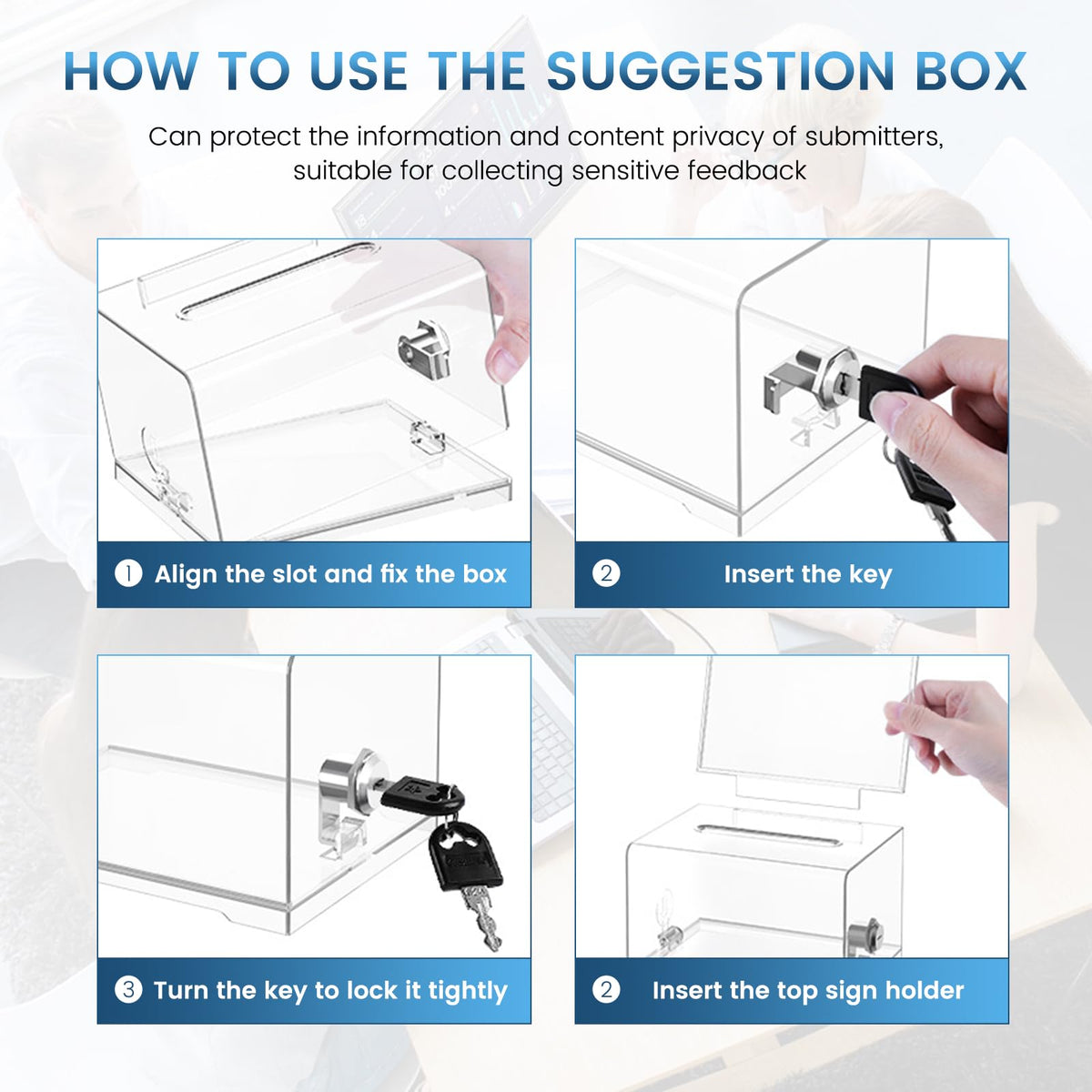 HOW TO USE THE SUGGESTION BOX

Can protect the information and content privacy of submitters, suitable for collecting sensitive feedback

① Align the slot and fix the box

② Insert the key

③ Turn the key to lock it tightly

② Insert the top sign holder