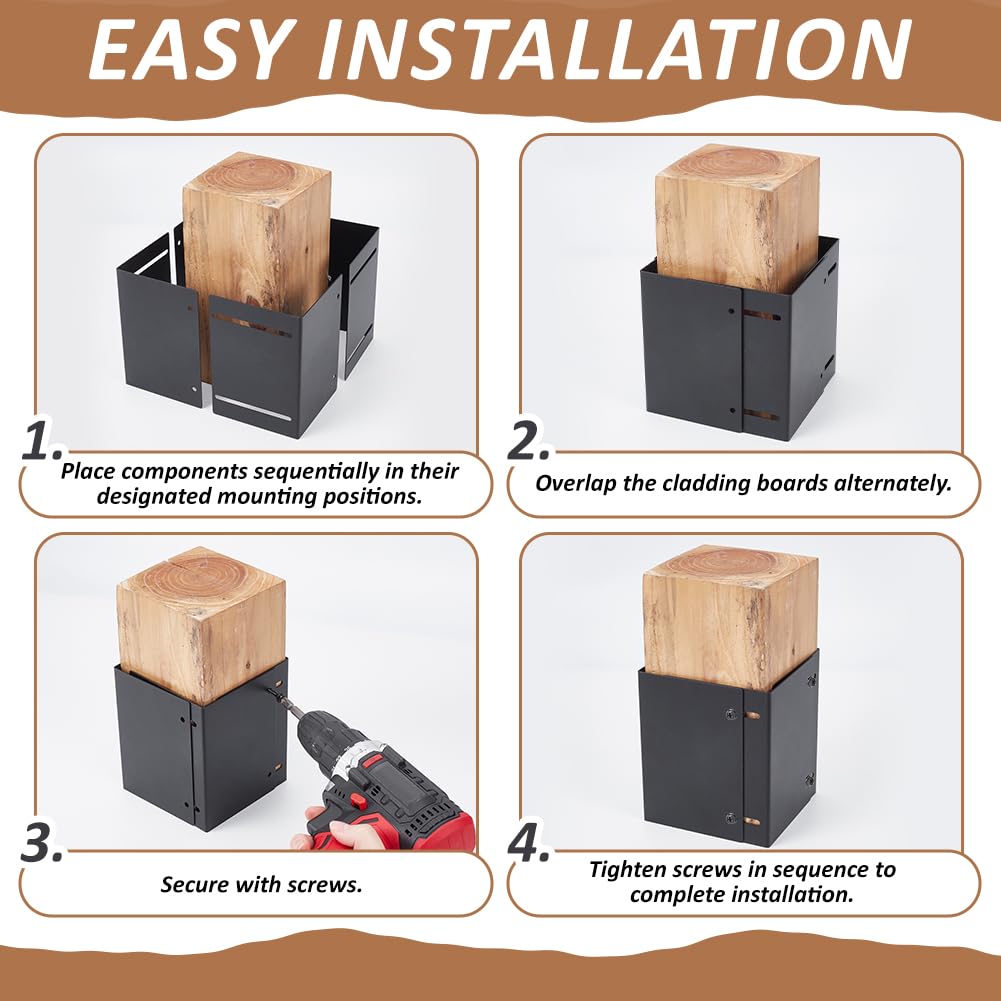 EASY INSTALLATION

1.
Place components sequentially in their designated mounting positions.

2.
Overlap the cladding boards alternately.

3.
Secure with screws.

4.
Tighten screws in sequence to complete installation.