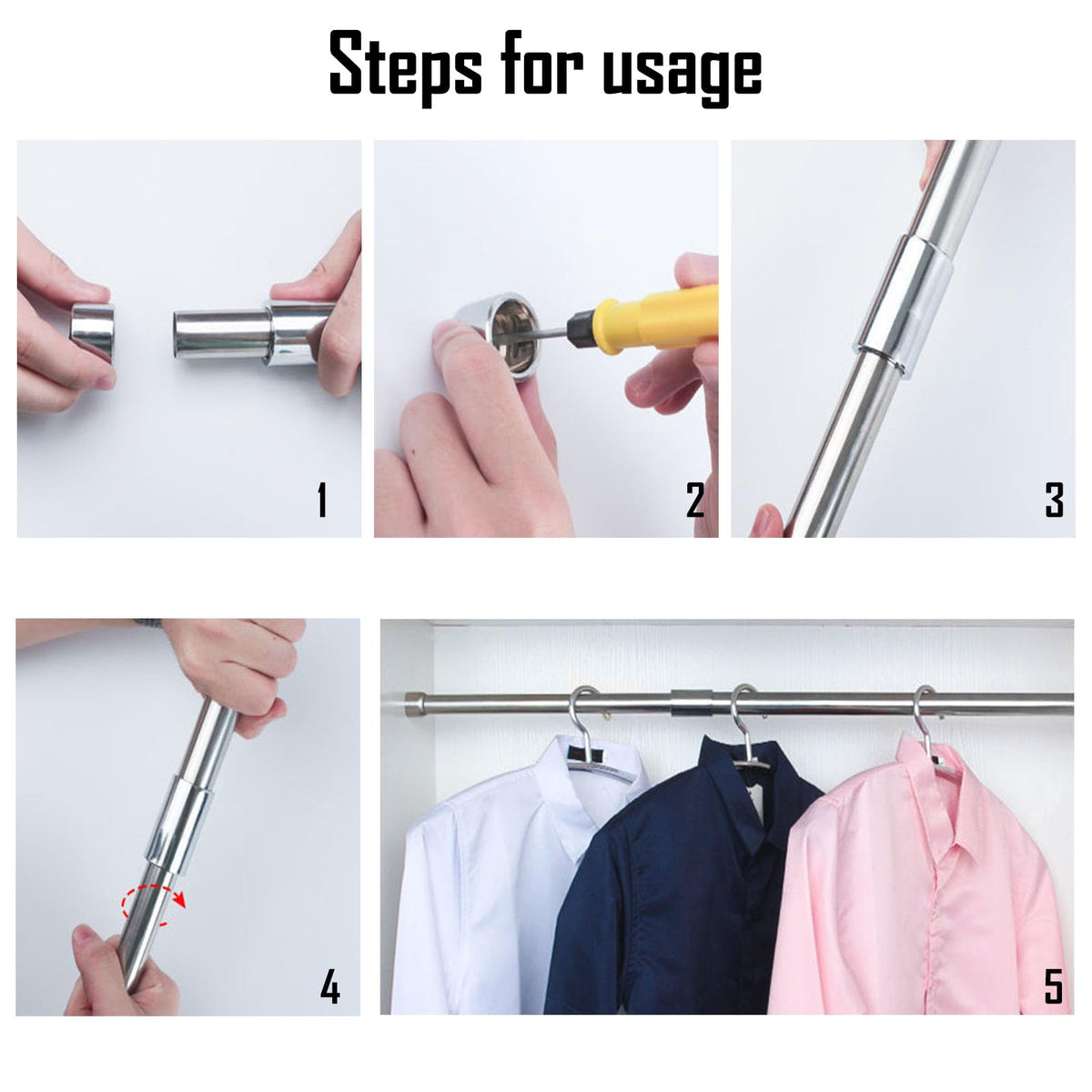 Steps for usage

1

2

3

4

5