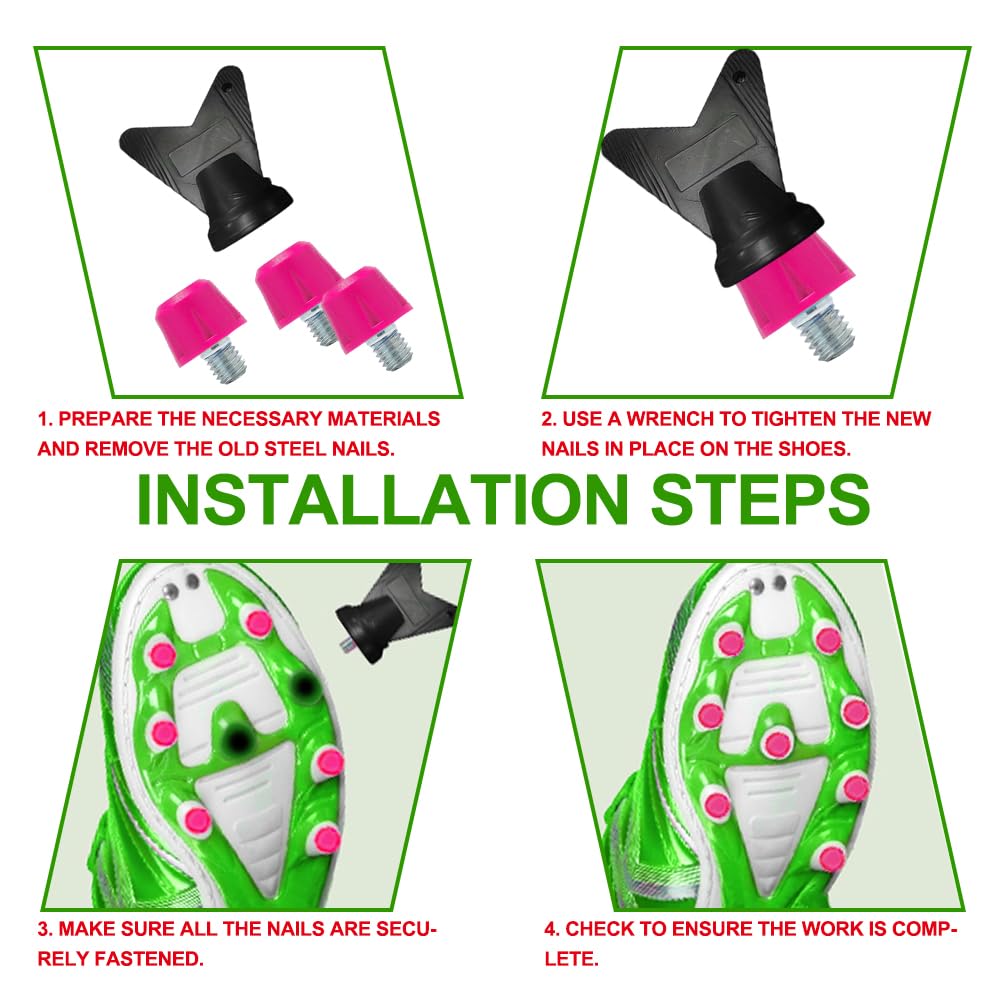 1. PREPARE THE NECESSARY MATERIALS AND REMOVE THE OLD STEEL NAILS.

2. USE A WRENCH TO TIGHTEN THE NEW NAILS IN PLACE ON THE SHOES.

INSTALLATION STEPS

3. MAKE SURE ALL THE NAILS ARE SECURELY FASTENED.

4. CHECK TO ENSURE THE WORK IS COMPLETE.